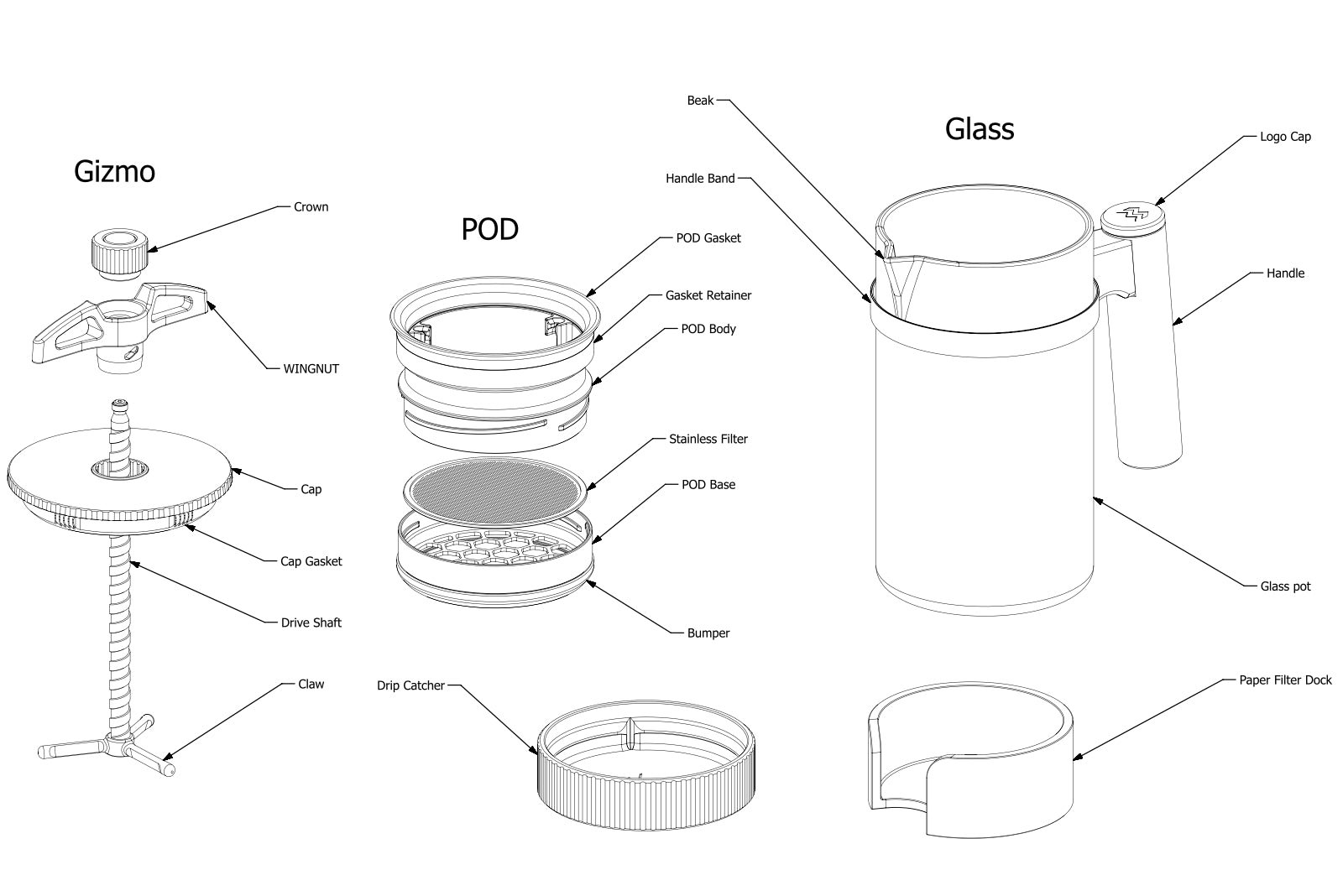 Gizmo

Crown

WINGNUT

Cap

Cap Gasket

Drive Shaft

Claw

POD

POD Gasket

Gasket Retainer

POD Body

Stainless Filter

POD Base

Bumper

Drip Catcher

Glass

Beak

Handle Band

Logo Cap

Handle

Glass pot

Paper Filter Dock